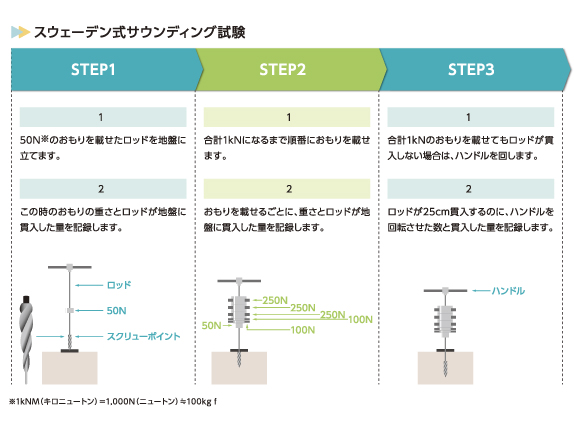 スウェーデン式サウンディング試験

STEP1

1

50N※のおもりを載せたロッドを地盤に立てます。

2

この時のおもりの重さとロッドが地盤に貫入した量を記録します。

ロッド
50N
スクリューポイント

STEP2

1

合計1kNになるまで順番におもりを載せます。

2

おもりを載せるごとに、重さとロッドが地盤に貫入した量を記録します。

250N
250N
250N
100N
50N
100N

STEP3

1

合計1kNのおもりを載せてもロッドが貫入しない場合は、ハンドルを回します。

2

ロッドが25cm貫入するのに、ハンドルを回転させた数と貫入した量を記録します。

ハンドル

※1kNM（キロニュートン）=1,000N（ニュートン）≒100kg f