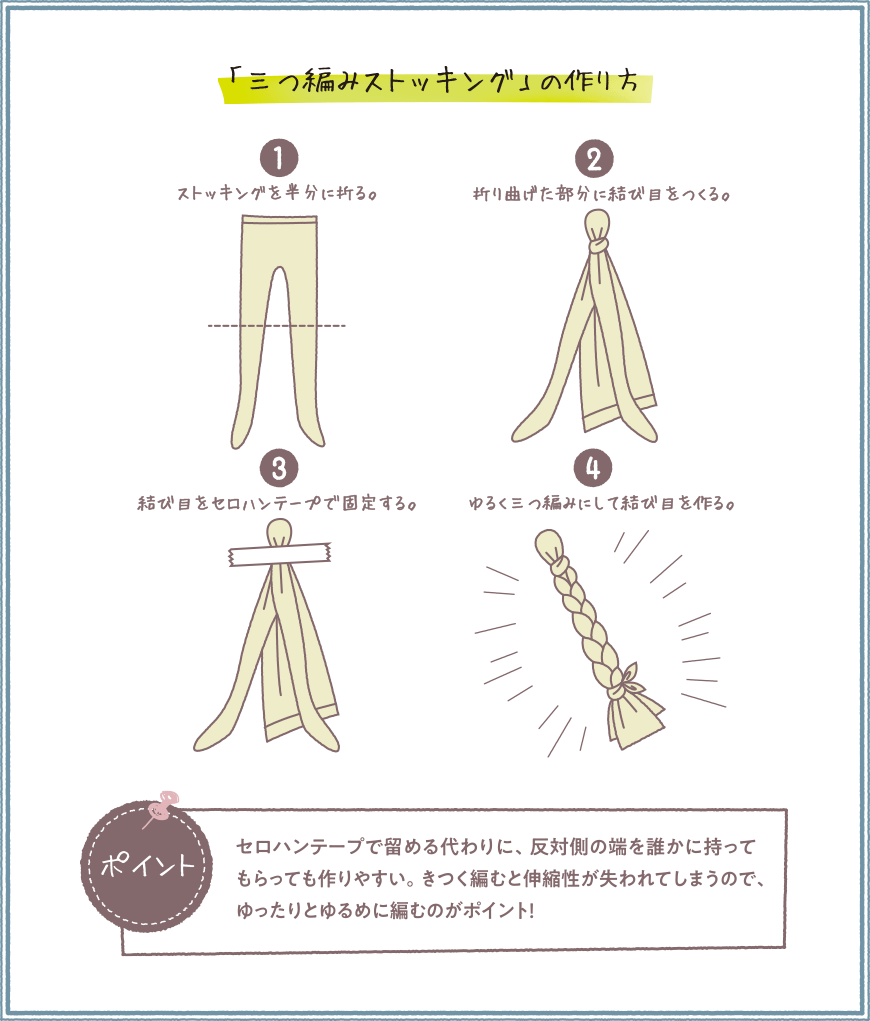 「三つ編みストッキング」の作り方

1
ストッキングを半分に折る。

2
折り曲げた部分に結び目をつくる。

3
結び目をセロハンテープで固定する。

4
ゆるく三つ編みにして結び目を作る。

ポイント

セロハンテープで留める代わりに、反対側の端を誰かに持ってもらっても作りやすい。きつく編むと伸縮性が失われてしまうので、ゆったりとゆるめに編むのがポイント!