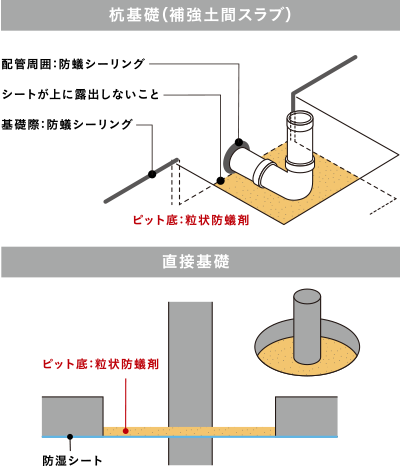 杭基礎(補強土間スラブ)

配管周囲:防蟻シーリング

シートが上に露出しないこと

基礎際:防蟻シーリング

ピット底:粒状防蟻剤

直接基礎

ピット底:粒状防蟻剤

防湿シート