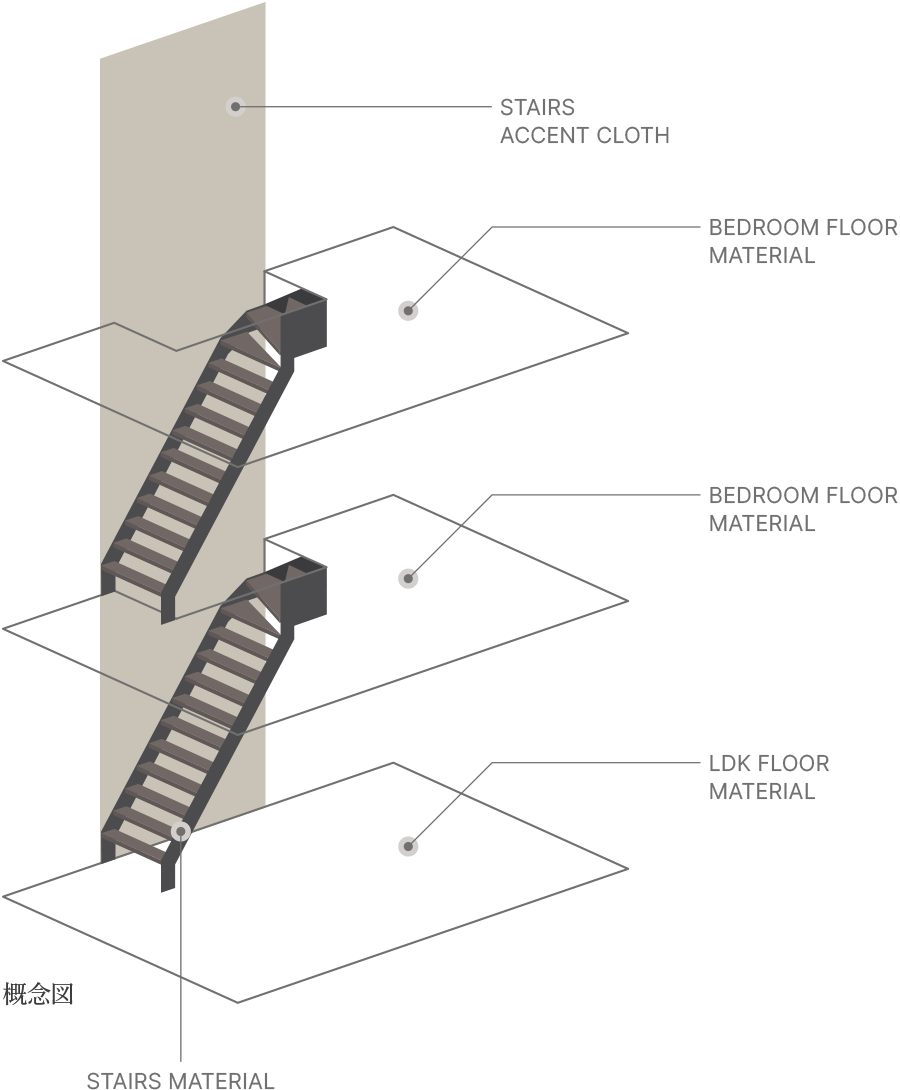 STAIRS
ACCENT CLOTH

BEDROOM FLOOR
MATERIAL

BEDROOM FLOOR
MATERIAL

LDK FLOOR
MATERIAL

概念図

STAIRS MATERIAL