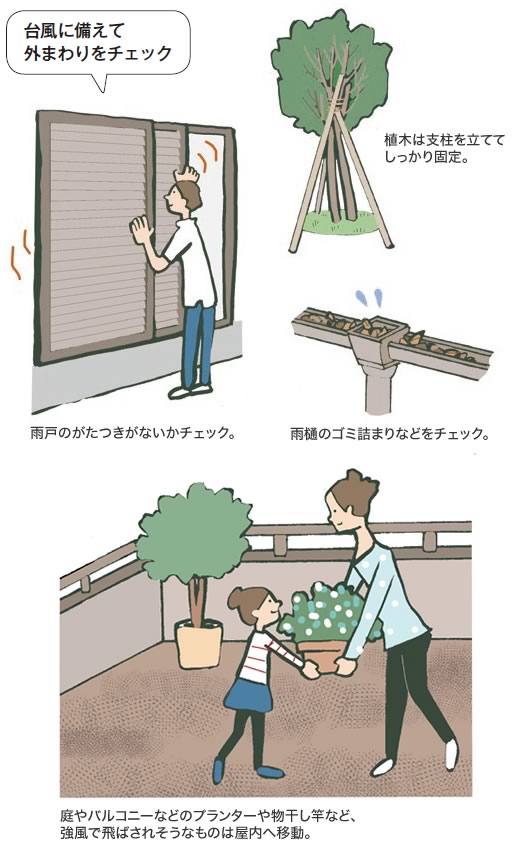 台風に備えて
外まわりをチェック

植木は支柱を立てて
しっかり固定。

雨戸のがたつきがないかチェック。

雨樋のゴミ詰まりなどをチェック。

庭やバルコニーなどのプランターや物干し竿など、
強風で飛ばされそうなものは屋内へ移動。