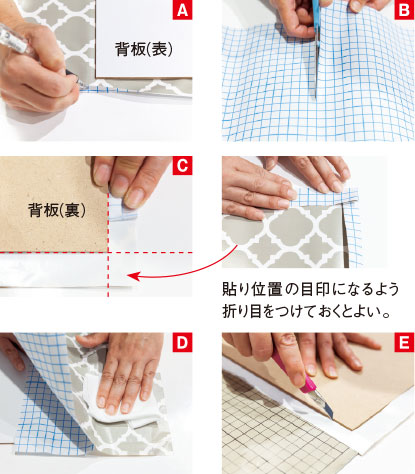 A
背板(表)

B

C
背板(裏)

貼り位置の目印になるよう折り目をつけておくとよい。

D

E